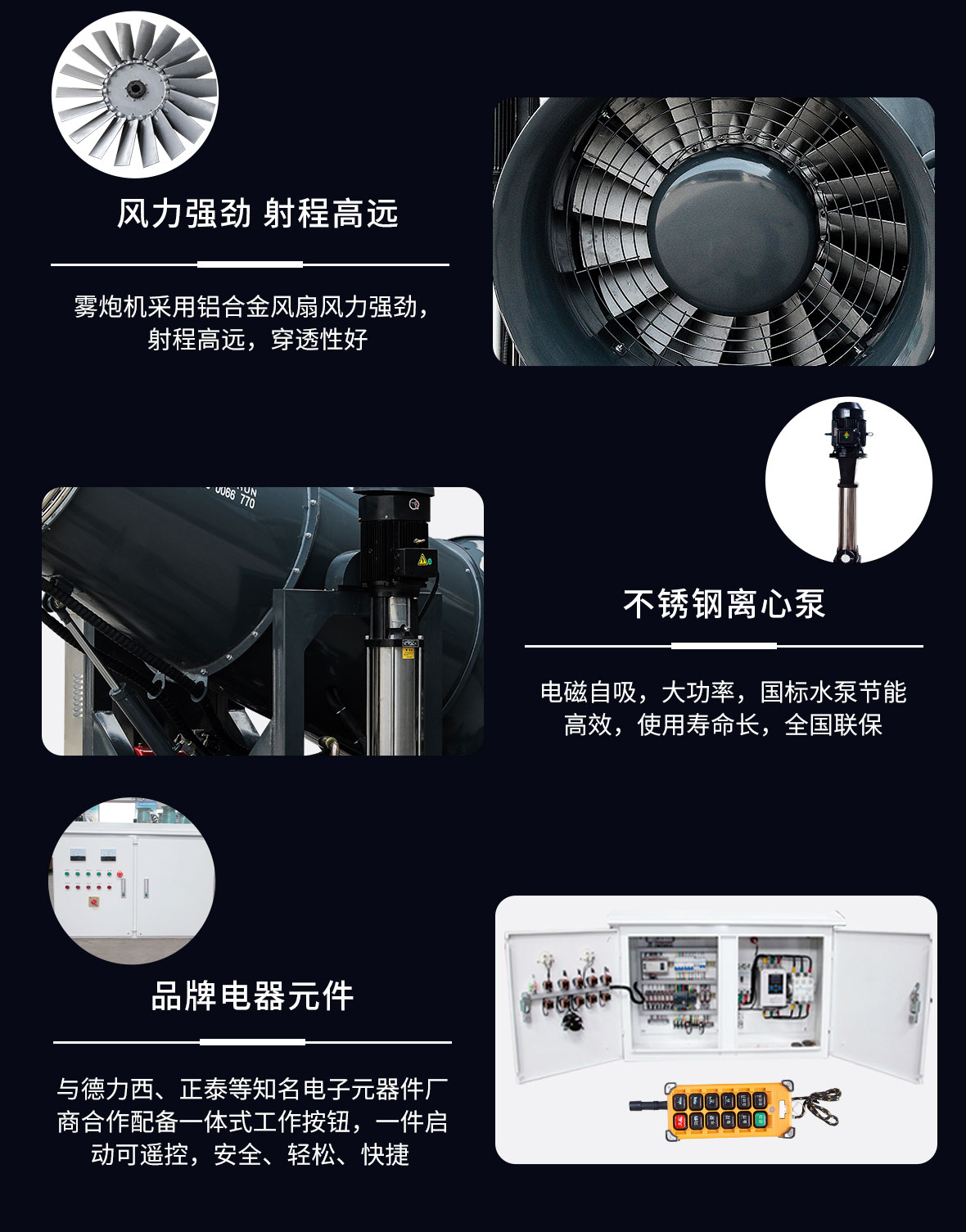 风力强劲 射程高远

雾炮机采用铝合金风扇风力强劲，射程高远，穿透性好

0086 770

不锈钢离心泵

电磁自吸，大功率，国标水泵节能高效，使用寿命长，全国联保

品牌电器元件

与德力西、正泰等知名电子元器件厂商合作配备一体式工作按钮，一件启动可遥控，安全、轻松、快捷